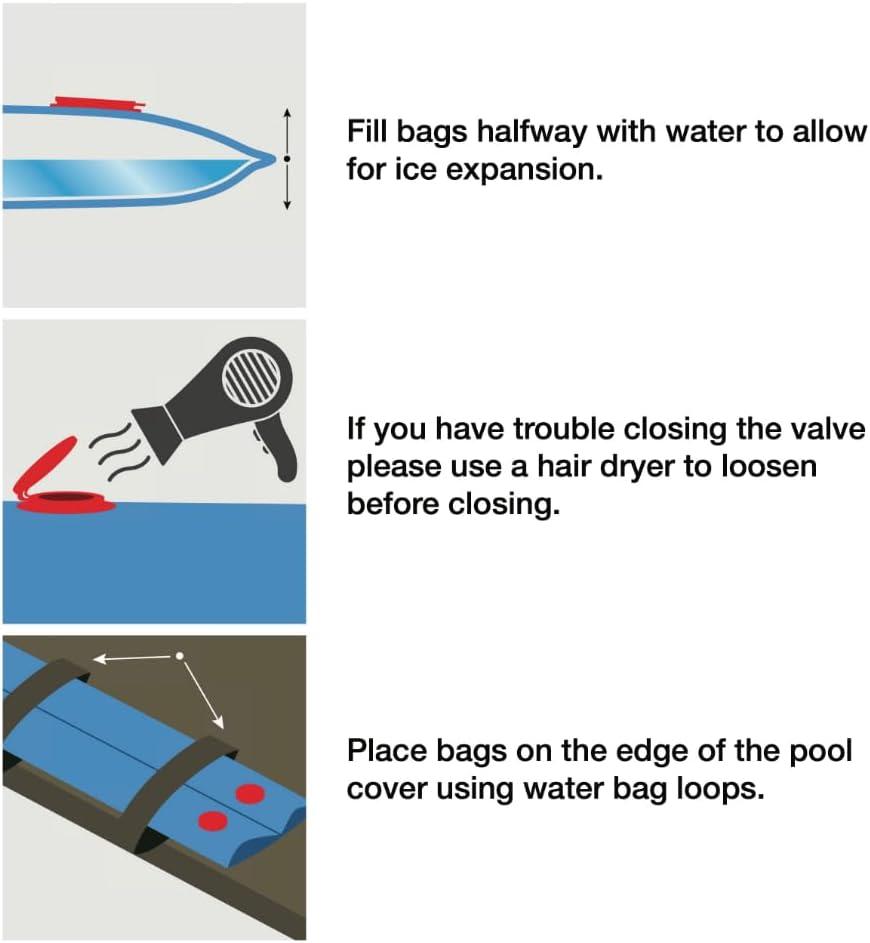 Fill bags halfway with water to allow for ice expansion.

If you have trouble closing the valve please use a hair dryer to loosen before closing.

Place bags on the edge of the pool cover using water bag loops.